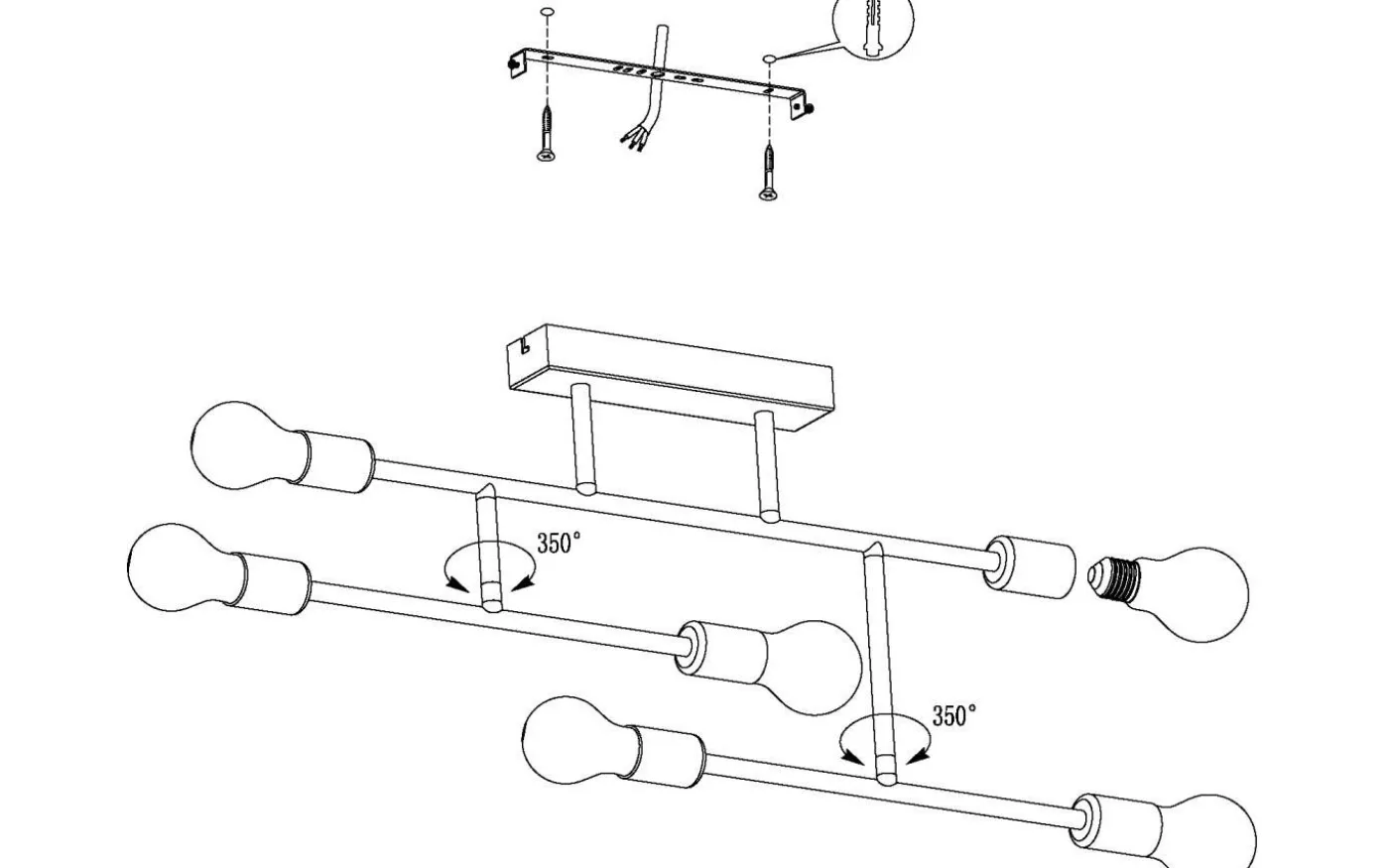 350°

350°