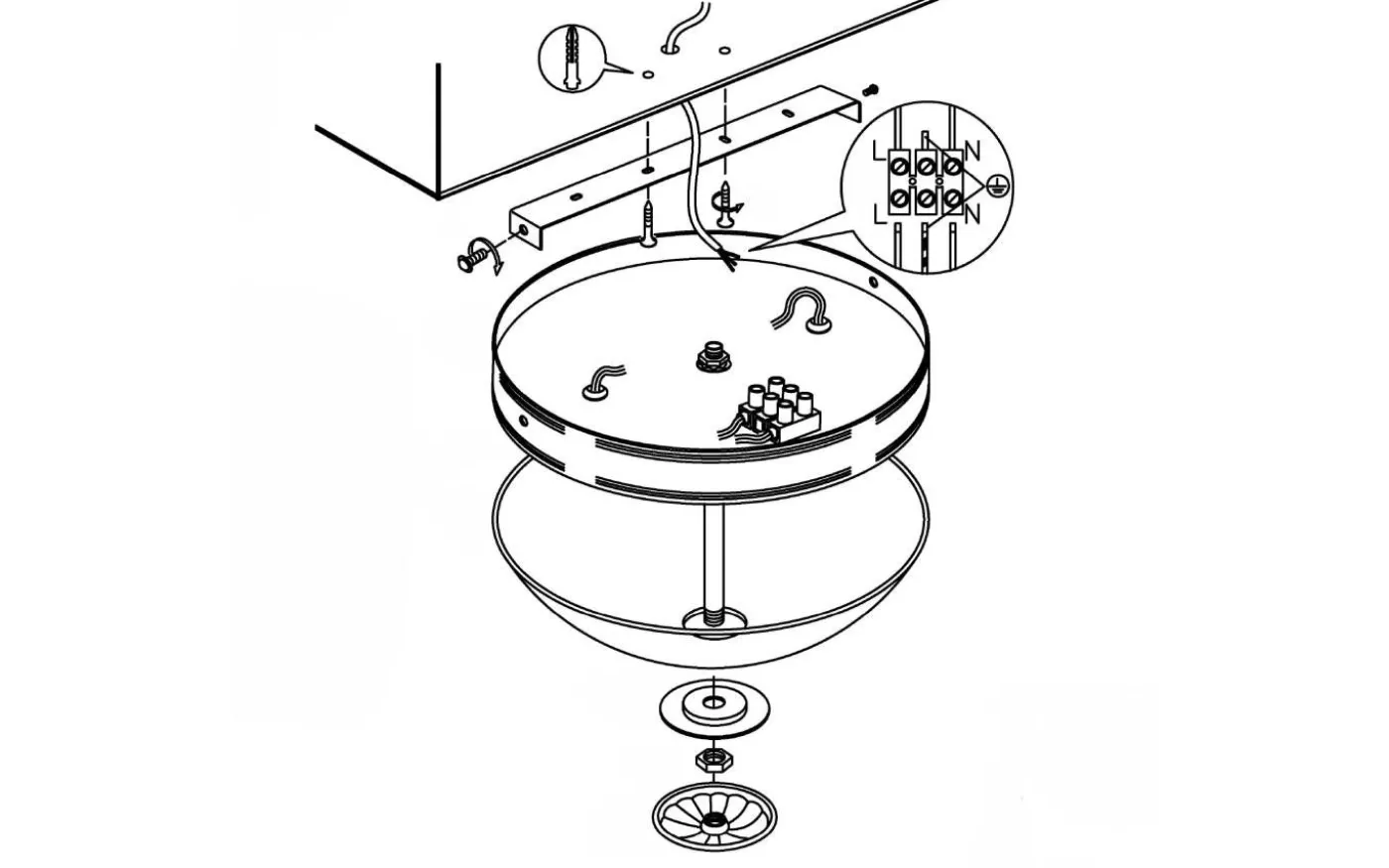 L N
L N