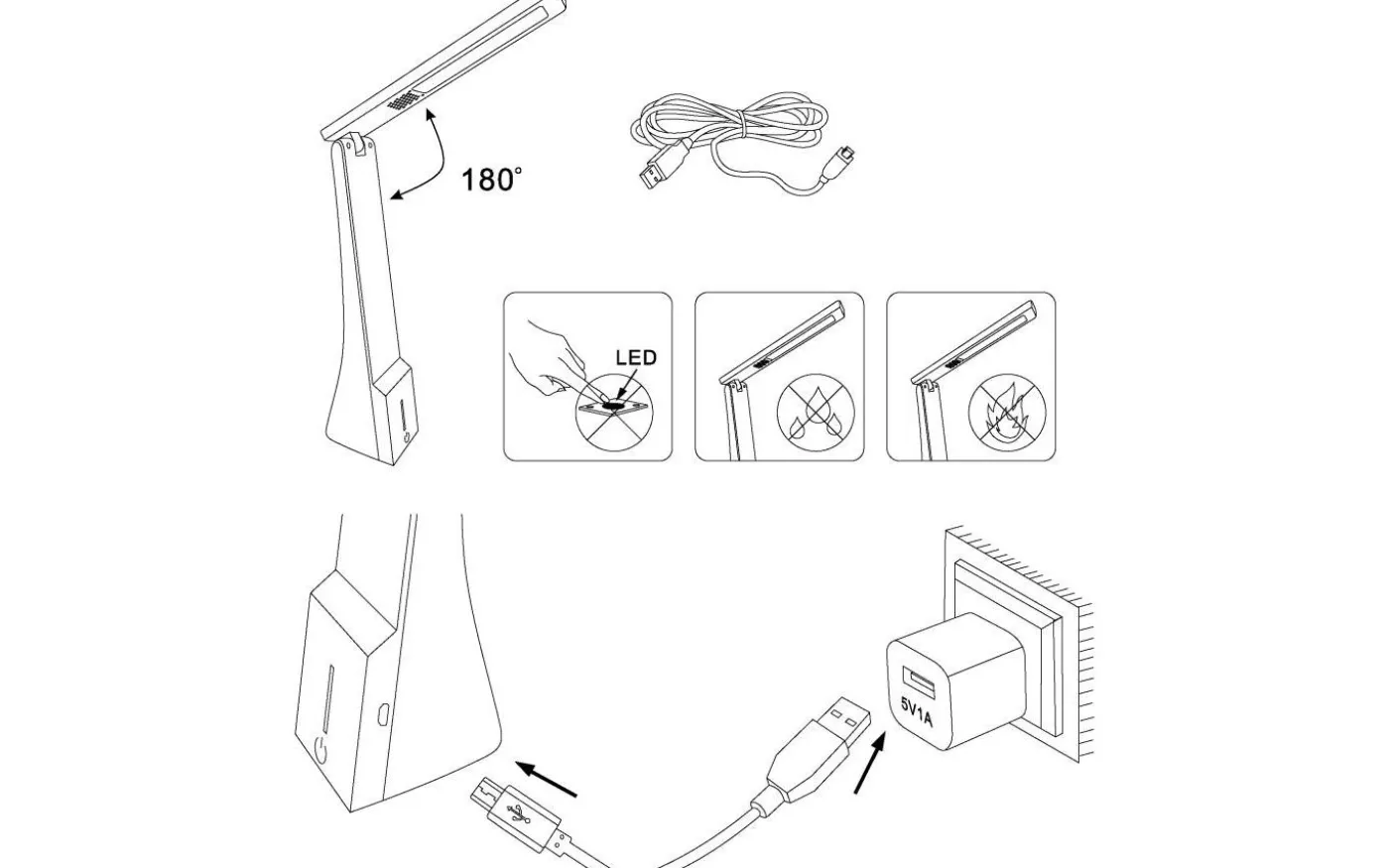 180°

LED

5V1A