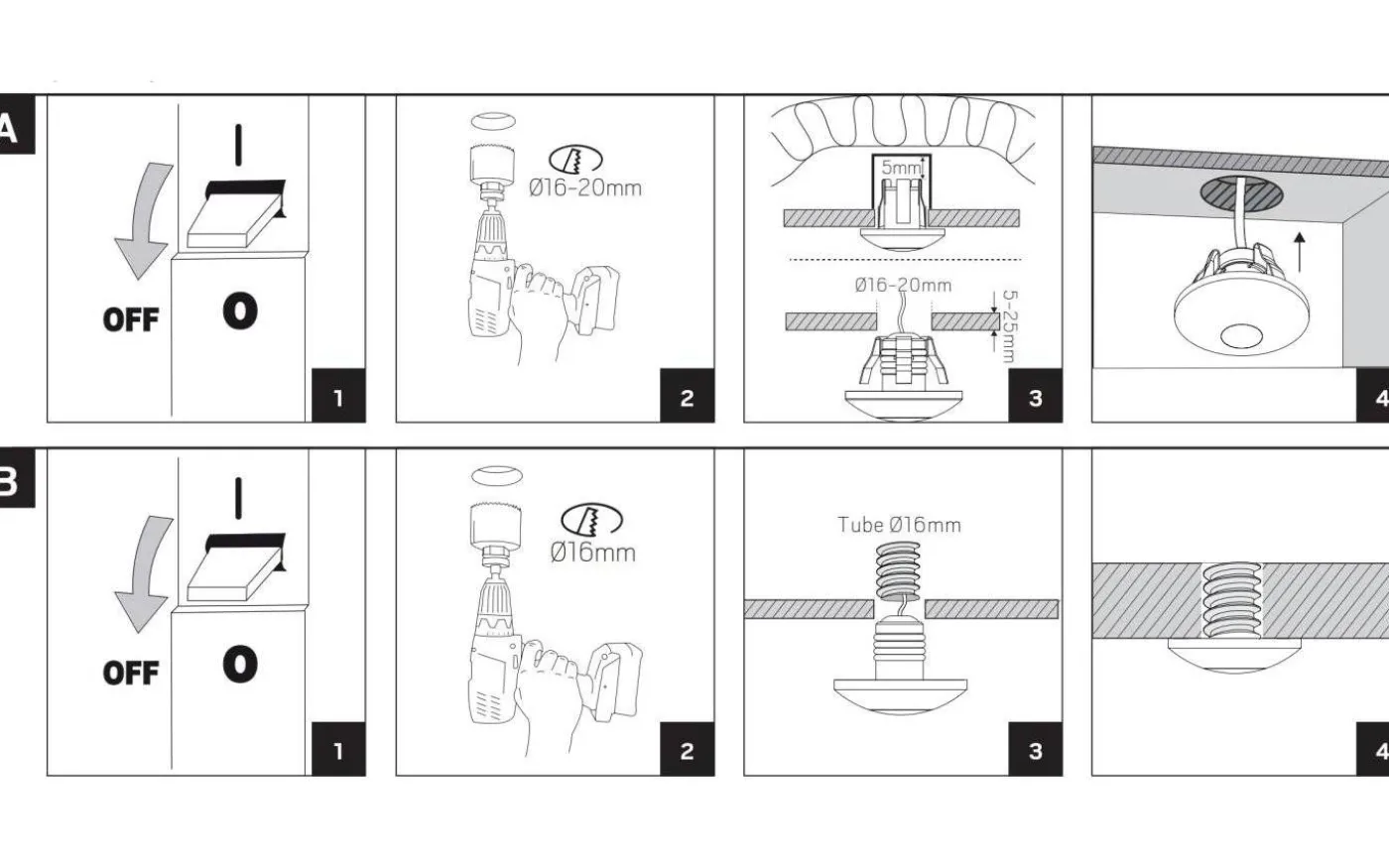 A

I

OFF

O

1

Ø16-20mm

2

5mm

Ø16-20mm

5-25mm

3

4

B

I

OFF

O

1

Ø16mm

2

Tube Ø16mm

3

4