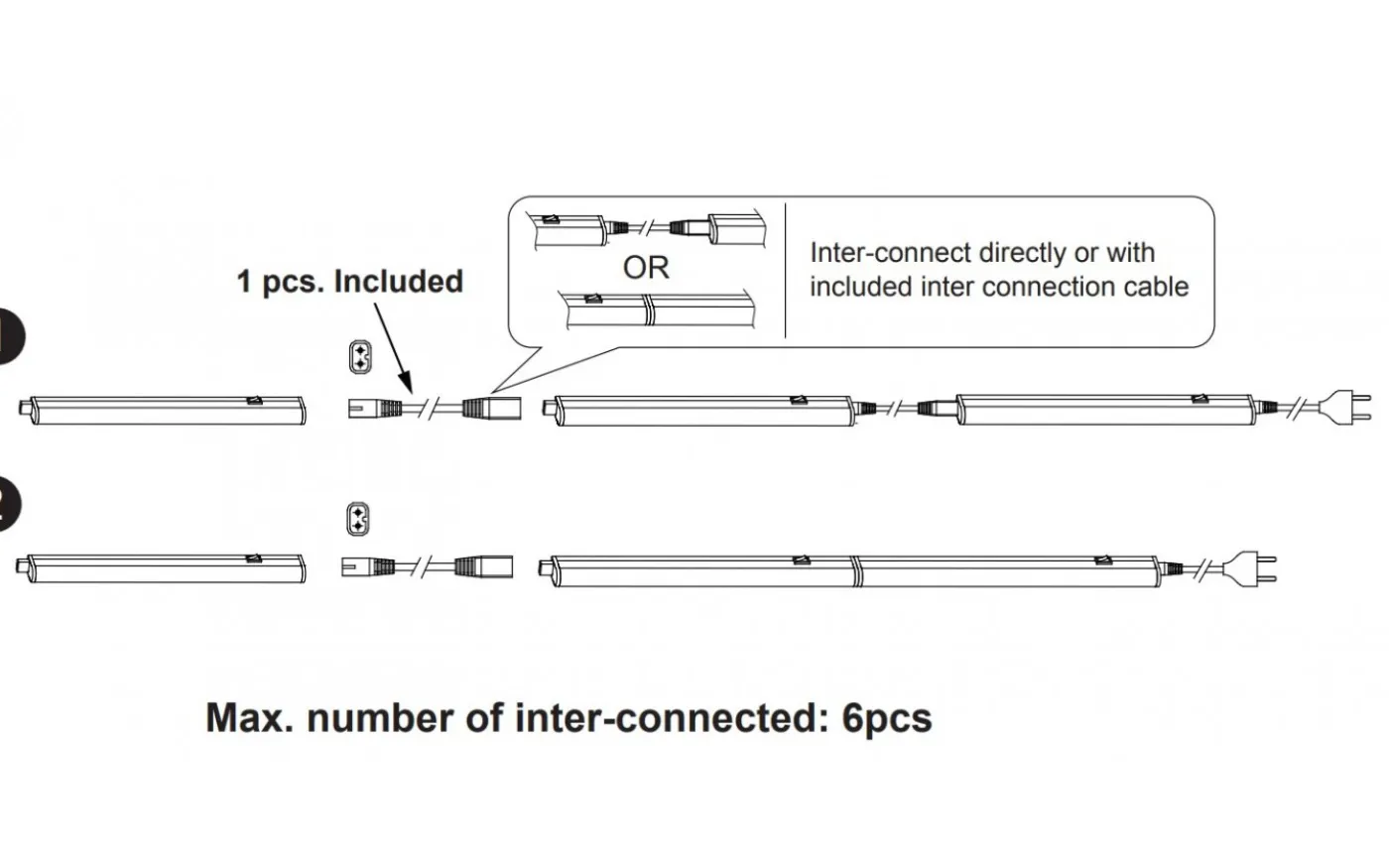 1 pcs. Included

OR

Inter-connect directly or with included inter connection cable

Max. number of inter-connected: 6pcs