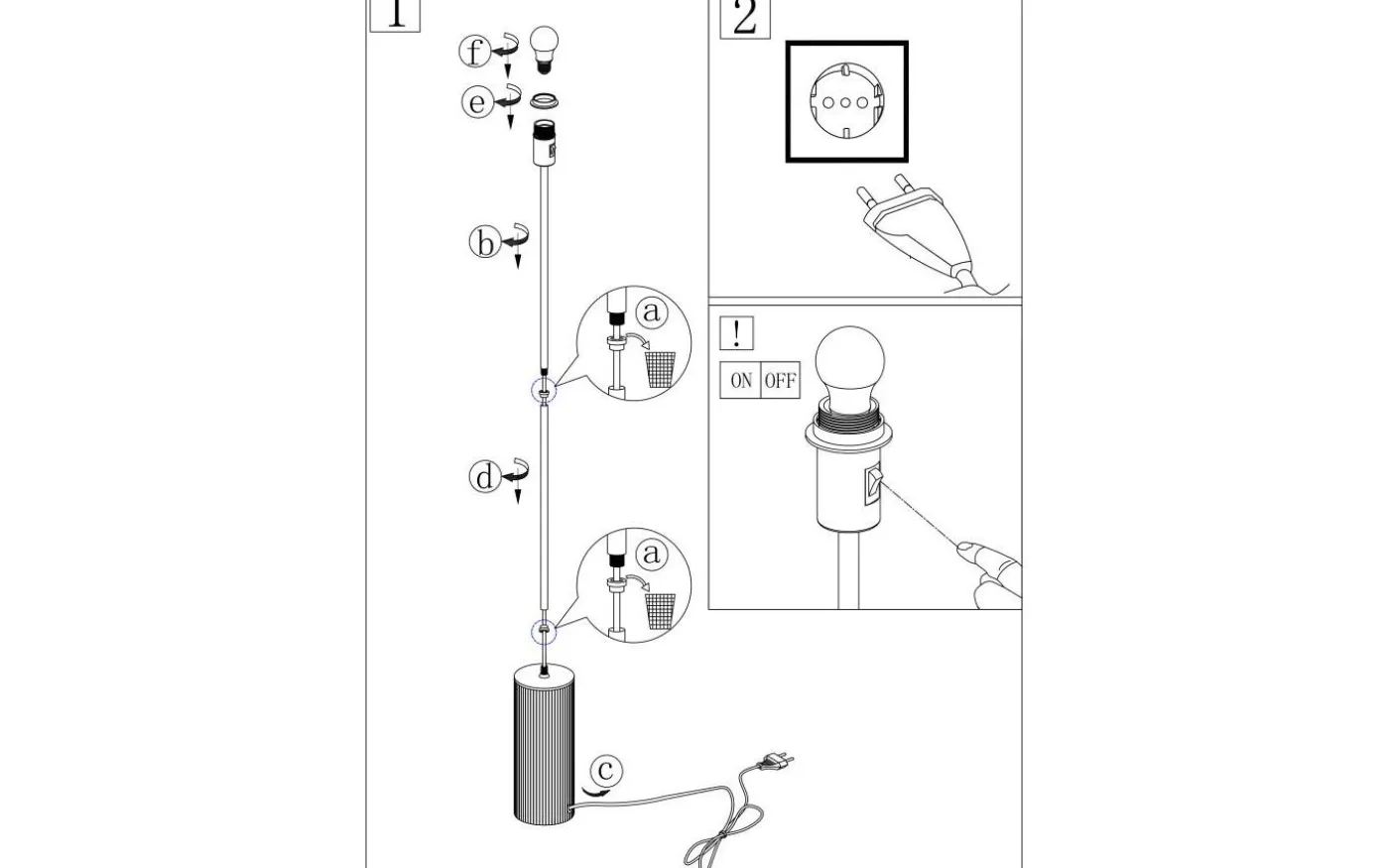 1

f

e

b

a

d

a

c

2

!

ON OFF