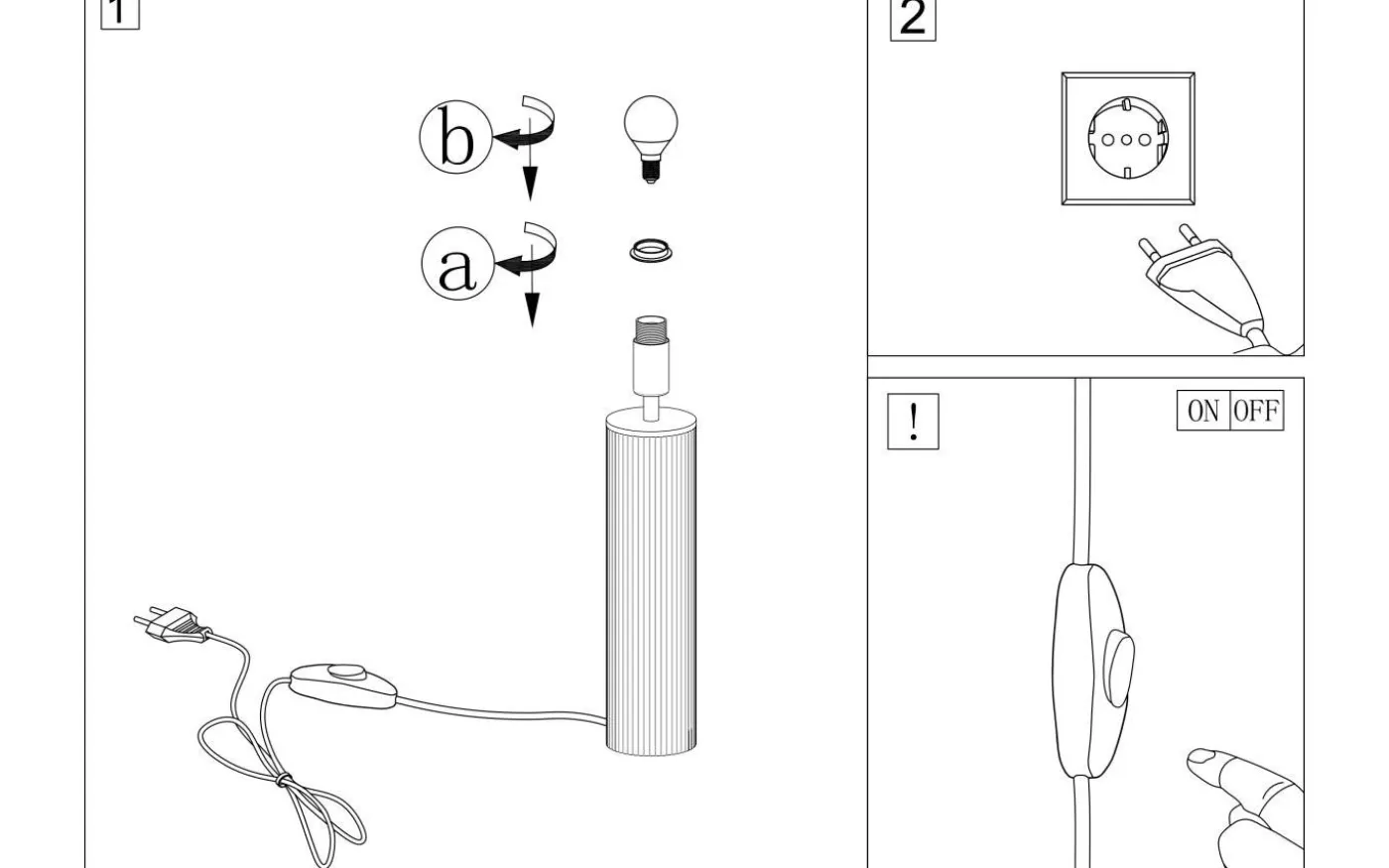 1

b

a

2

!

ON OFF