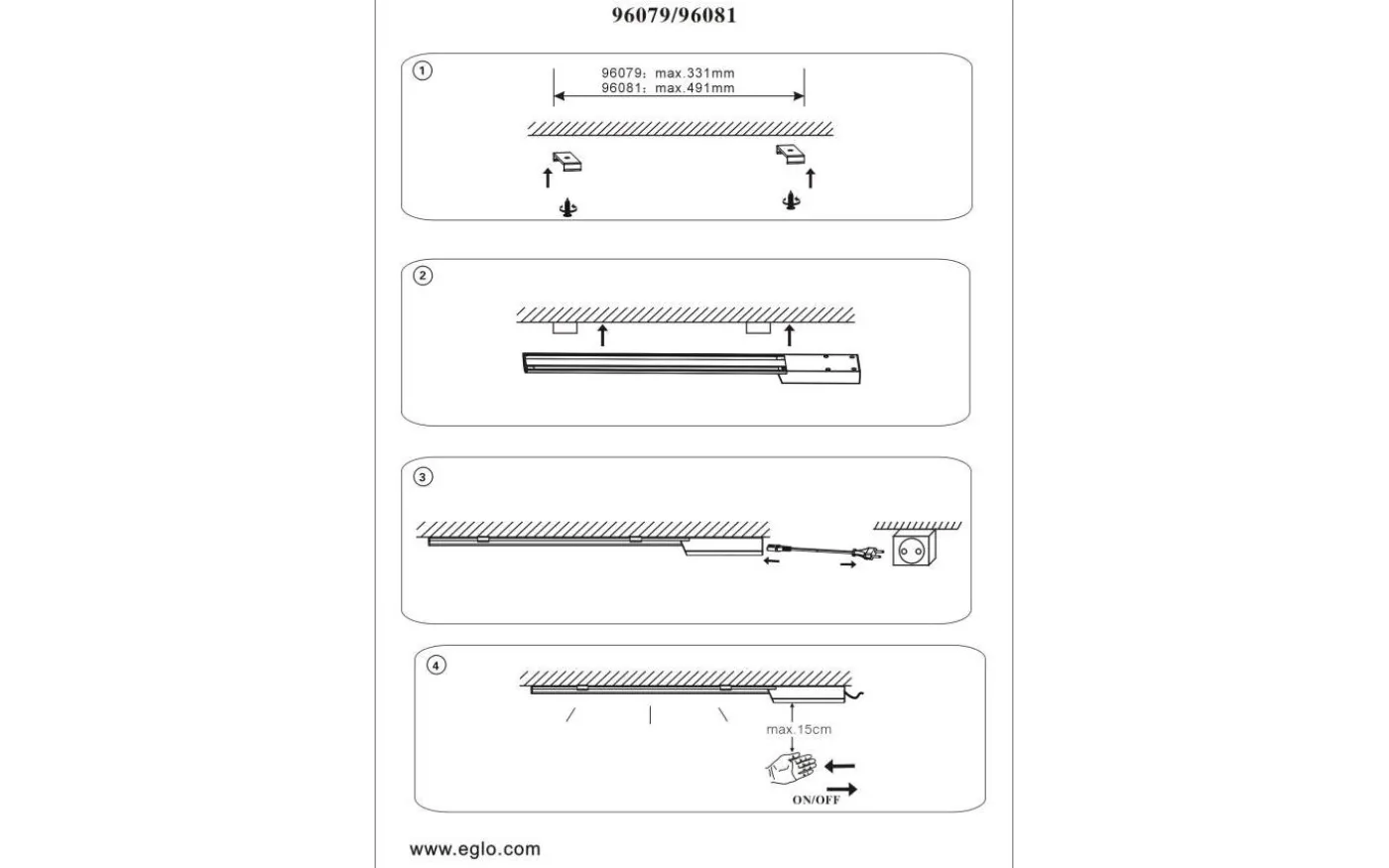 96079/96081

1

96079: max.331mm
96081: max.491mm

2

3

4

max.15cm

ON/OFF

www.eglo.com