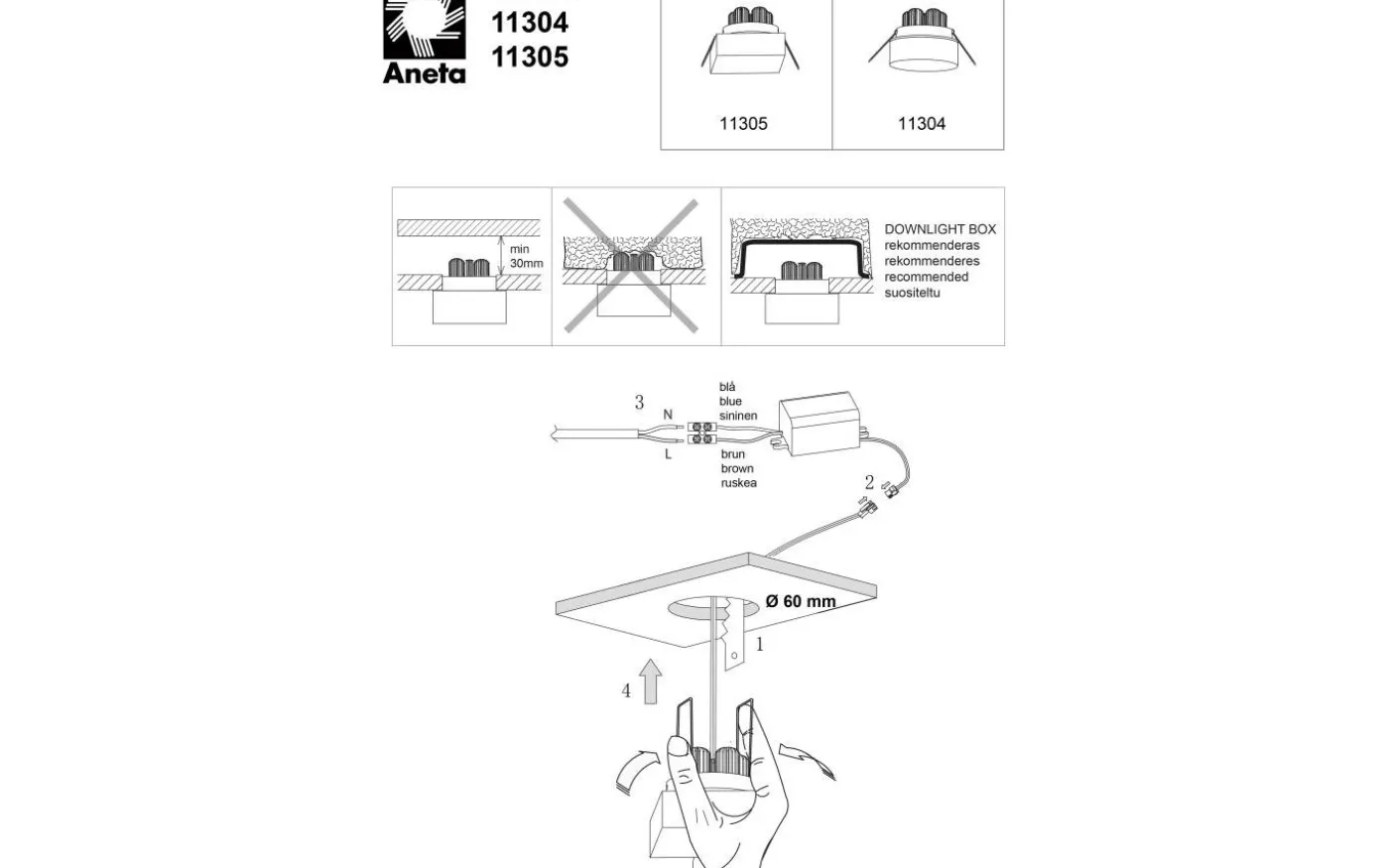 Aneta

11304
11305

11305

11304

min
30mm

DOWNLIGHT BOX
rekommenderas
rekommenderes
recommended
suositeltu

3
N
L
blå
blue
sininen
brun
brown
ruskea

2

Ø 60 mm

1

4